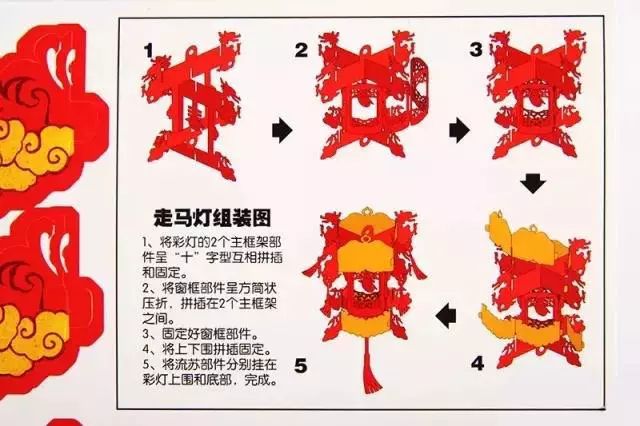 1
2
3
走马灯组装图
1、将彩灯的2个主框架部件呈“十”字型互相拼插和固定。
2、将窗框部件呈方筒状压折，拼插在2个主框架之间。
3、固定好窗框部件。
4、将上下围拼插固定。
5、将流苏部件分别挂在彩灯上围和底部，完成。
5
4